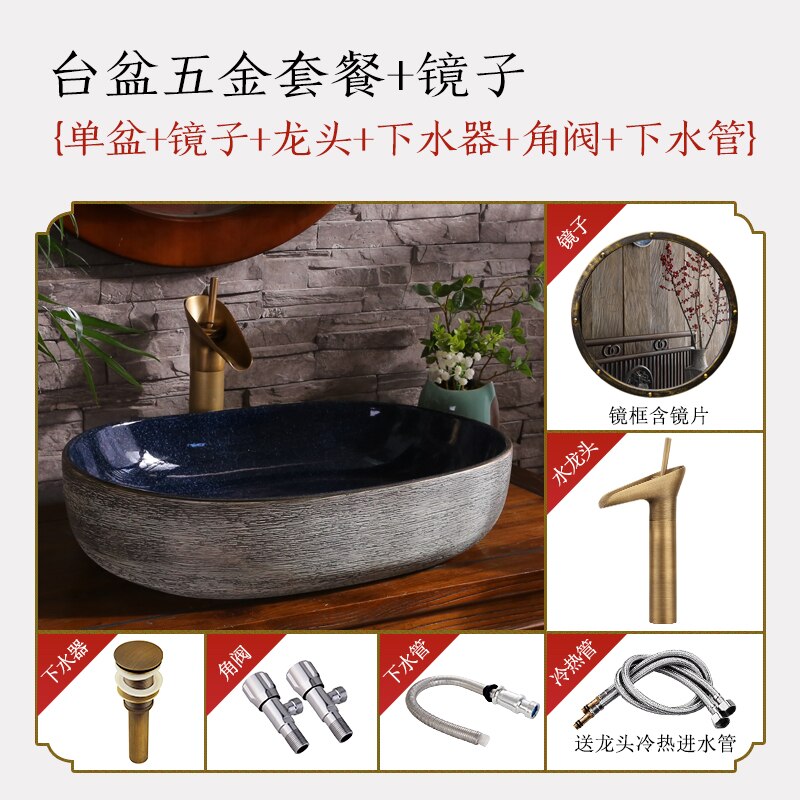 台盆五金套餐+镜子

{单盆+镜子+龙头+下水器+角阀+下水管}

镜子

镜框含镜片

水龙头

下水器

角阀

下水管

冷热管

送龙头冷热进水管