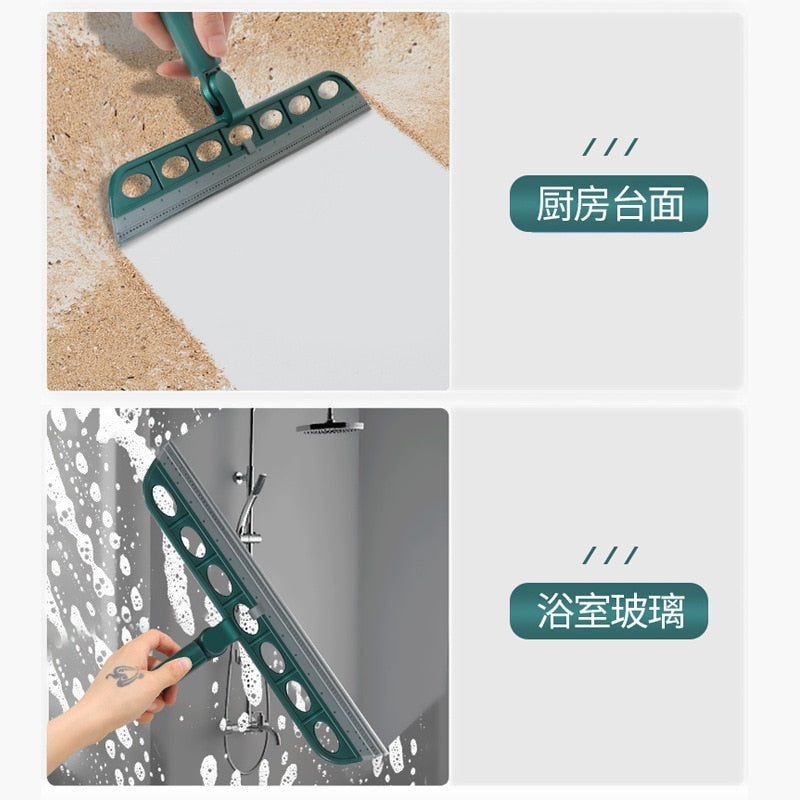 ///
厨房台面

///
浴室玻璃